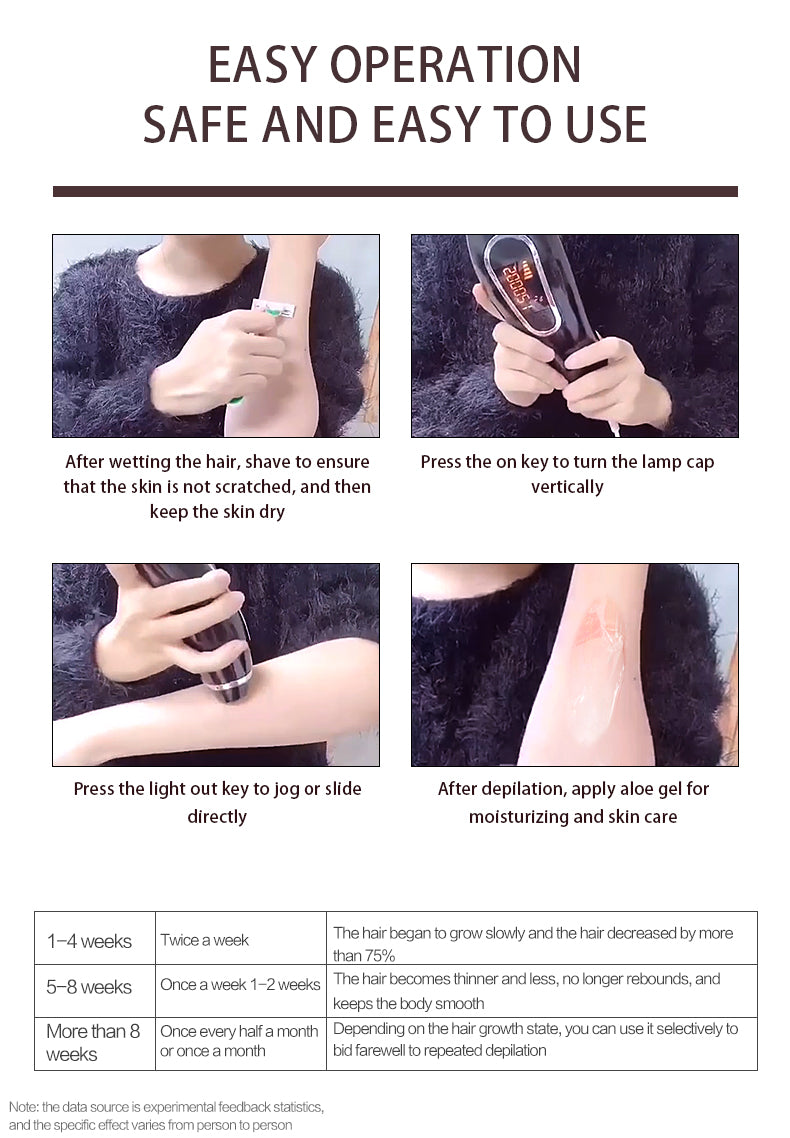 EASY OPERATION
SAFE AND EASY TO USE

After wetting the hair, shave to ensure that the skin is not scratched, and then keep the skin dry

Press the on key to turn the lamp cap vertically

Press the light out key to jog or slide directly

After depilation, apply aloe gel for moisturizing and skin care

| 1–4 weeks | Twice a week | The hair began to grow slowly and the hair decreased by more than 75% |
|---|---|---|
| 5–8 weeks | Once a week 1–2 weeks | The hair becomes thinner and less, no longer rebounds, and keeps the body smooth |
| More than 8 weeks | Once every half a month or once a month | Depending on the hair growth state, you can use it selectively to bid farewell to repeated depilation |

Note: the data source is experimental feedback statistics, and the specific effect varies from person to person